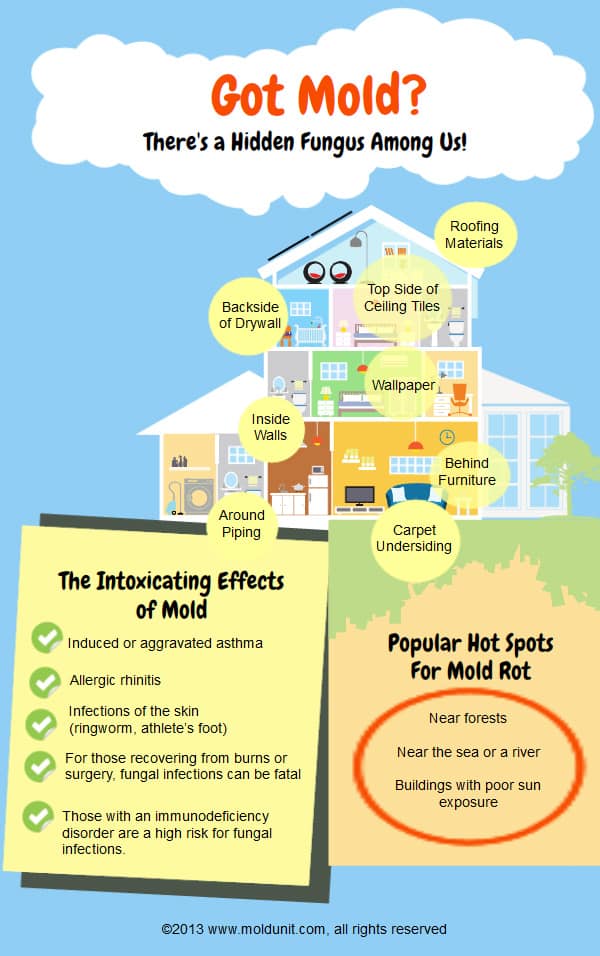 Got Mold?

There's a Hidden Fungus Among Us!

Roofing Materials

Top Side of Ceiling Tiles

Backside of Drywall

Wallpaper

Inside Walls

Behind Furniture

Around Piping

Carpet Undersiding

The Intoxicating Effects of Mold

Induced or aggravated asthma

Allergic rhinitis

Infections of the skin (ringworm, athlete's foot)

For those recovering from burns or surgery, fungal infections can be fatal

Those with an immunodeficiency disorder are a high risk for fungal infections.

Popular Hot Spots For Mold Rot

Near forests

Near the sea or a river

Buildings with poor sun exposure

©2013 www.moldunit.com, all rights reserved